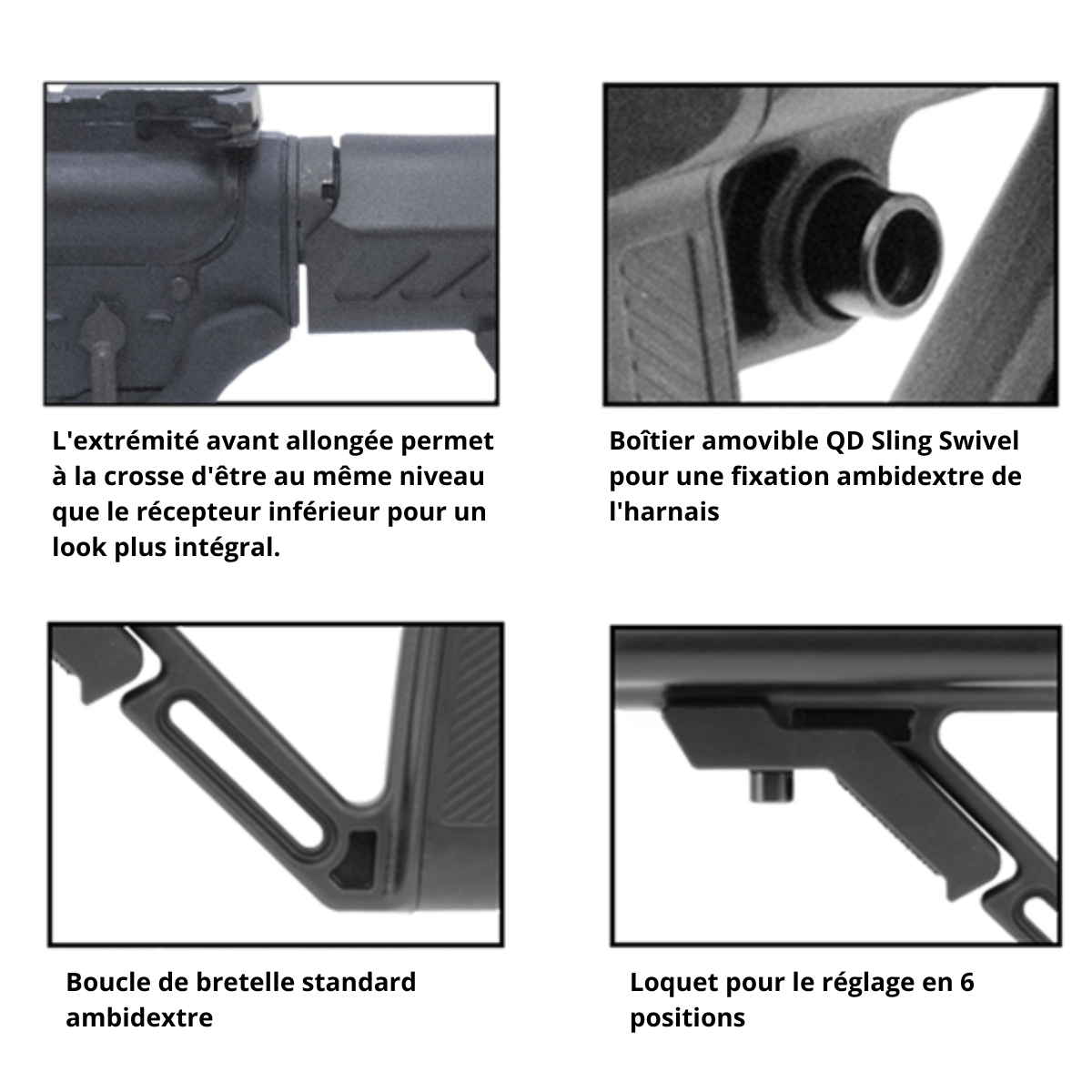 L'extrémité avant allongée permet à la crosse d'être au même niveau que le récepteur inférieur pour un look plus intégral.

Boîtier amovible QD Sling Swivel pour une fixation ambidextre de l'harnais

Boucle de bretelle standard ambidextre

Loquet pour le réglage en 6 positions